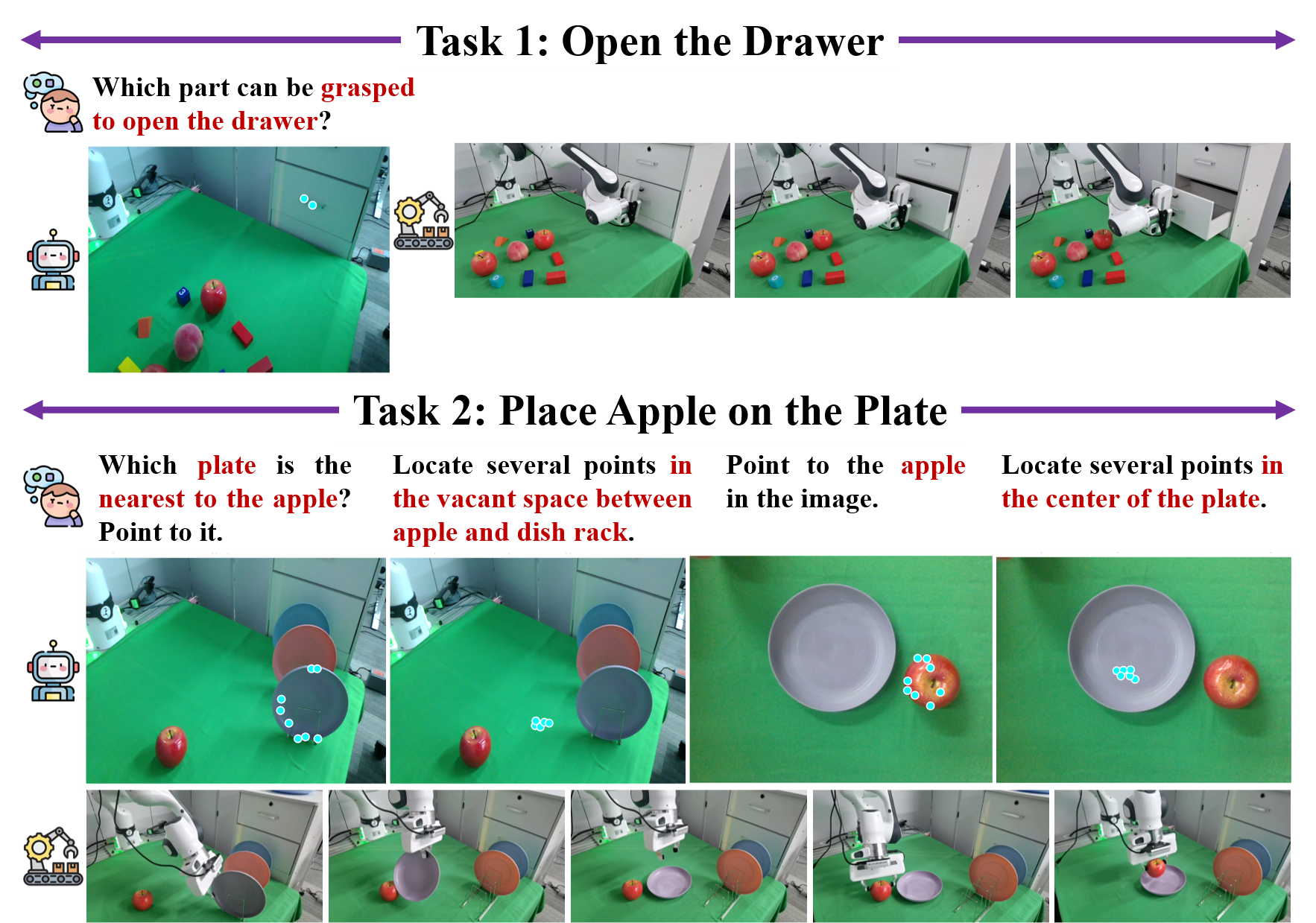 Task 1: Open the Drawer

Which part can be grasped to open the drawer?

Task 2: Place Apple on the Plate

Which plate is the nearest to the apple? Point to it.

Locate several points in the vacant space between apple and dish rack.

Point to the apple in the image.

Locate several points in the center of the plate.